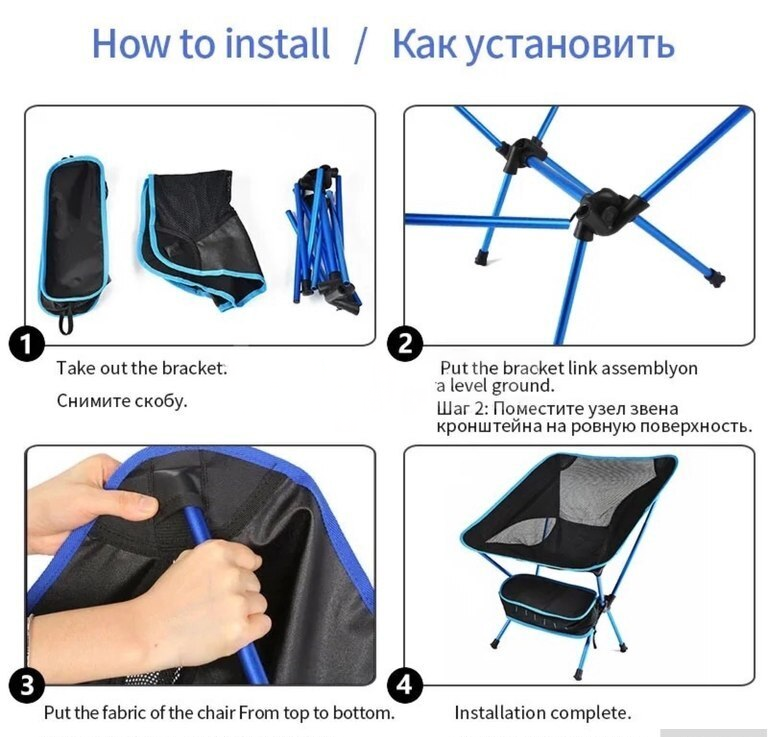 How to install / Как установить

1

Take out the bracket.

Снимите скобу.

2

Put the bracket link assemblyon a level ground.

Шаг 2: Поместите узел звена кронштейна на ровную поверхность.

3

Put the fabric of the chair From top to bottom.

4

Installation complete.