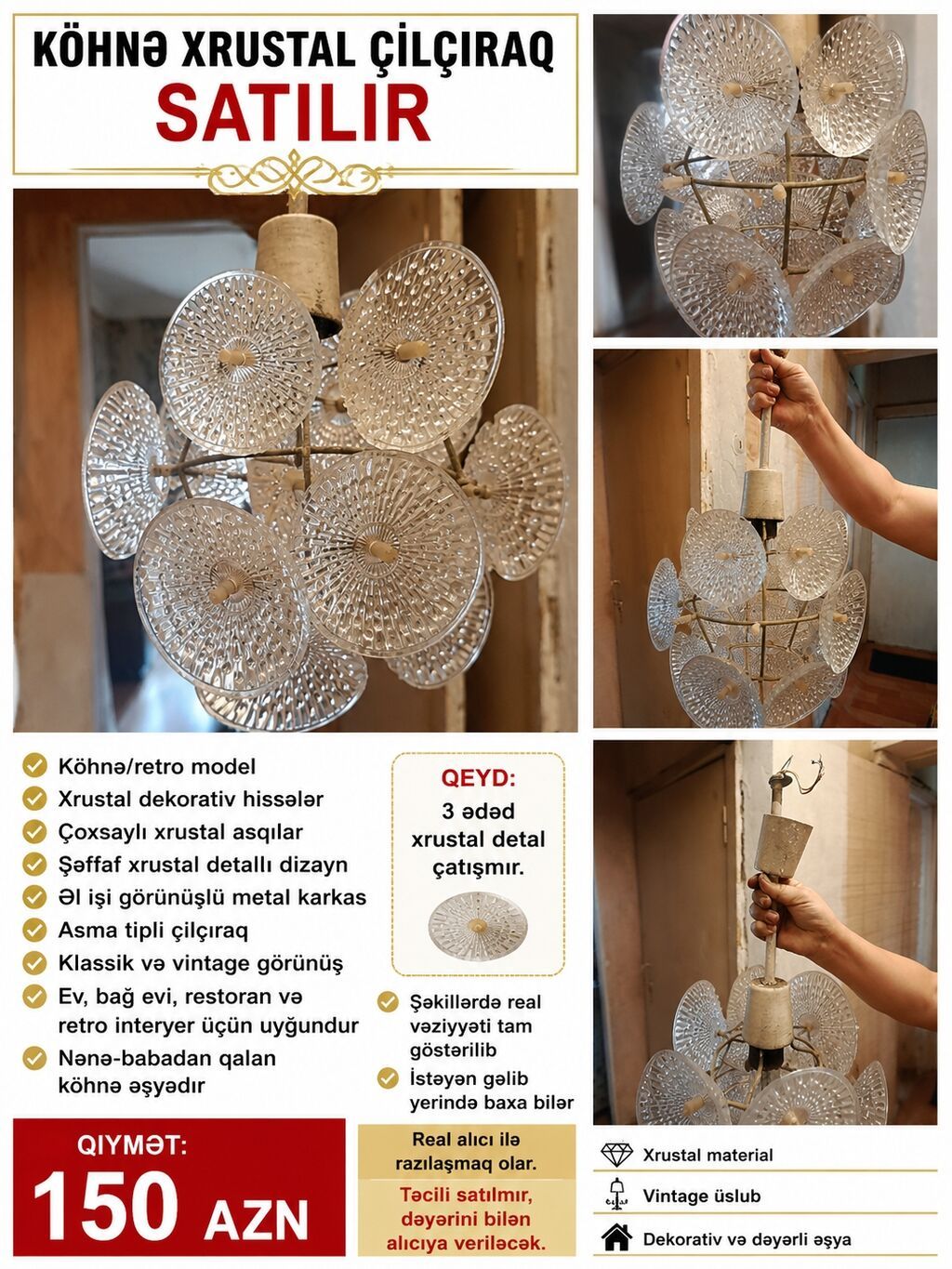 KÖHNƏ XRUSTAL ÇİLÇIRAQ
SATILIR

Köhnə/retro model
Xrustal dekorativ hissələr
Çoxsaylı xrustal asqılar
Şəffaf xrustal detallı dizayn
Əl işi görünüşlü metal karkas
Asma tipli çilçıraq
Klassik və vintage görünüş
Ev, bağ evi, restoran və retro interyer üçün uyğundur
Nənə-babadan qalan köhnə əşyadır

QEYD:
3 ədəd xrustal detal çatışmır.

Şəkillərdə real vəziyyəti tam göstərilib
İstəyən gəlib yerində baxa bilər

QIYMƏT:
150 AZN

Real alıcı ilə razılaşmaq olar.
Təcili satılmır, dəyərini bilən alıcıya veriləcək.

Xrustal material
Vintage üslub
Dekorativ və dəyərli əşya