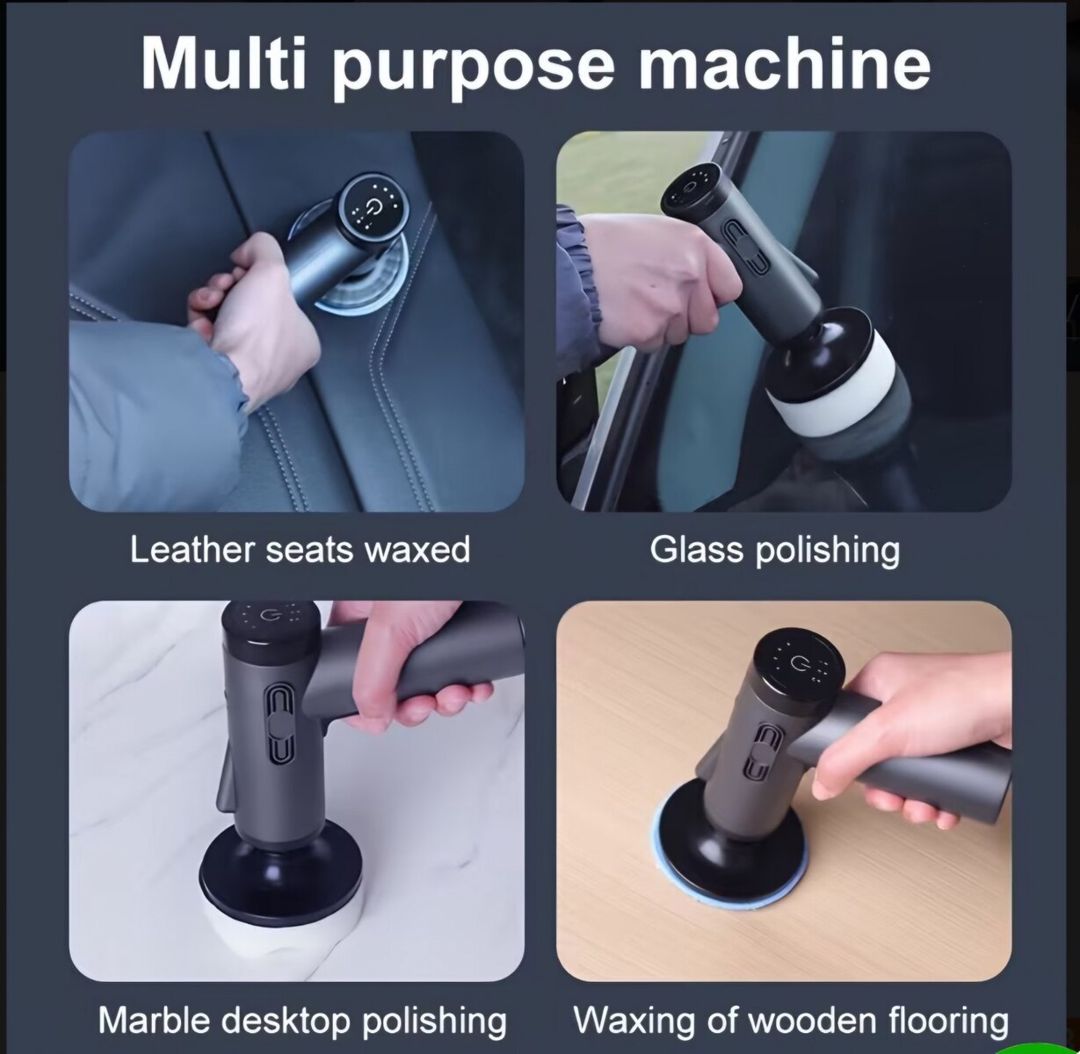 Multi purpose machine

Leather seats waxed

Glass polishing

Marble desktop polishing

Waxing of wooden flooring