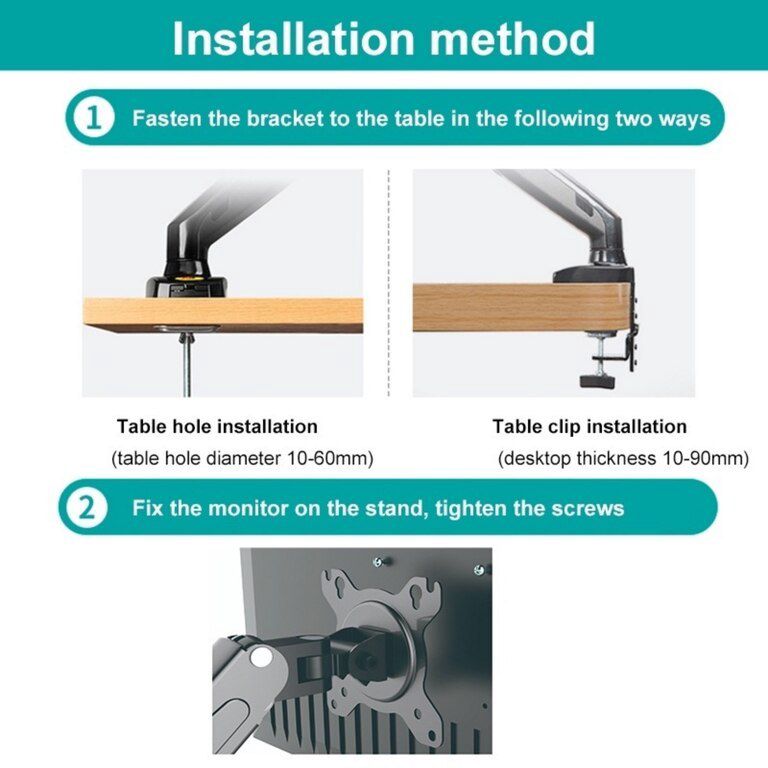 Installation method

1 Fasten the bracket to the table in the following two ways

Table hole installation
(table hole diameter 10-60mm)

Table clip installation
(desktop thickness 10-90mm)

2 Fix the monitor on the stand, tighten the screws