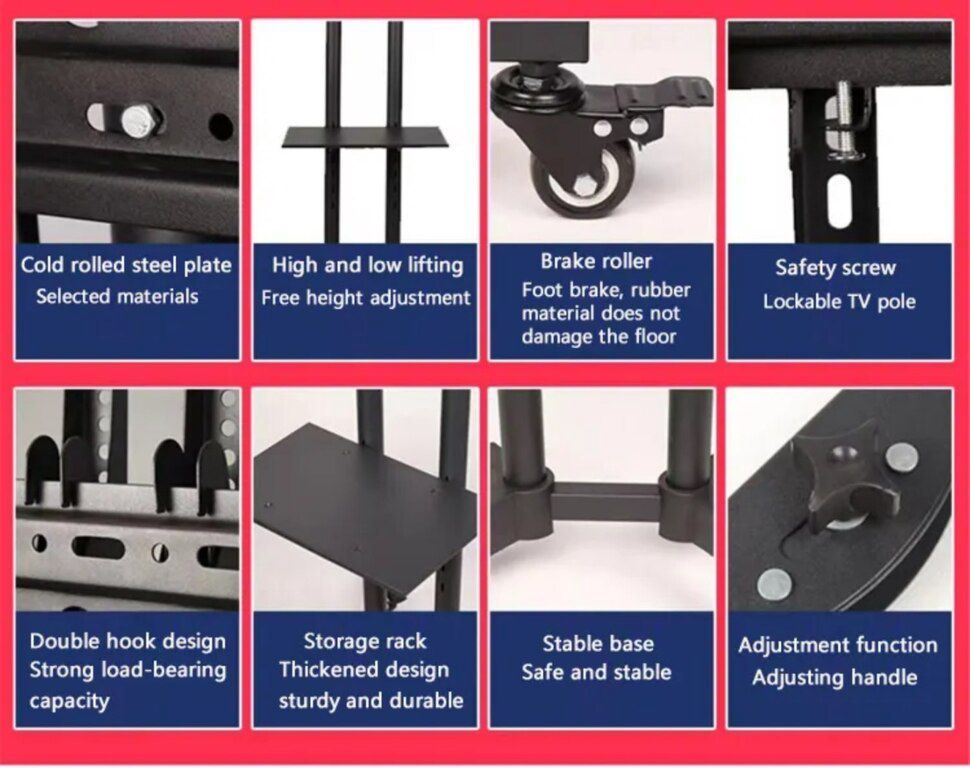 Cold rolled steel plate
Selected materials

High and low lifting
Free height adjustment

Brake roller
Foot brake, rubber material does not damage the floor

Safety screw
Lockable TV pole

Double hook design
Strong load-bearing capacity

Storage rack
Thickened design
sturdy and durable

Stable base
Safe and stable

Adjustment function
Adjusting handle