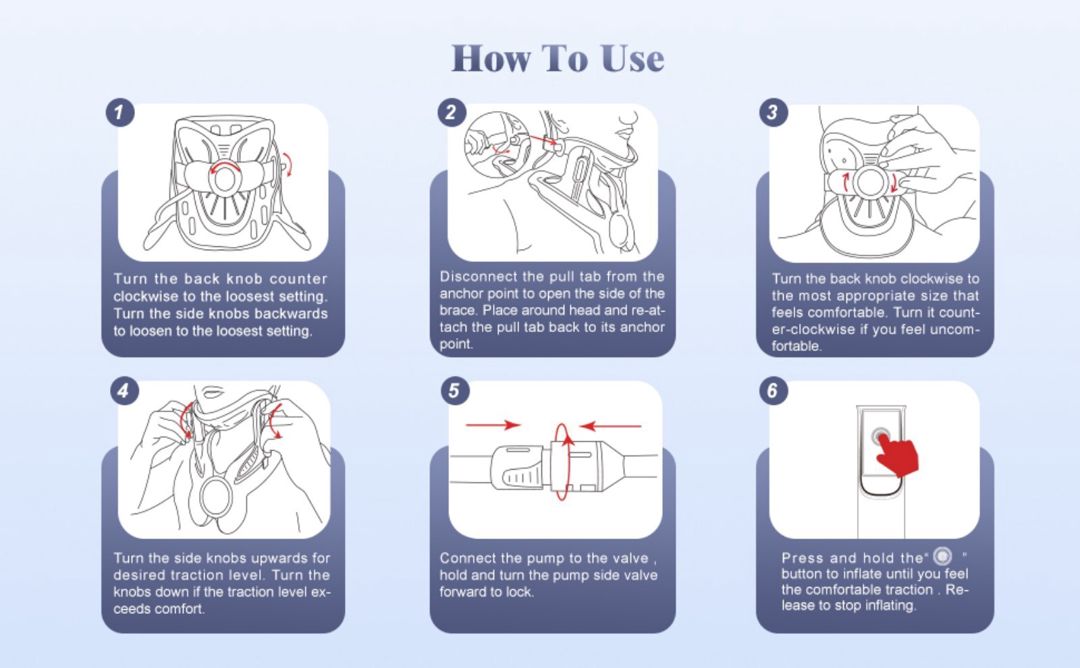 How To Use

1

Turn the back knob counter clockwise to the loosest setting. Turn the side knobs backwards to loosen to the loosest setting.

2

Disconnect the pull tab from the anchor point to open the side of the brace. Place around head and re-attach the pull tab back to its anchor point.

3

Turn the back knob clockwise to the most appropriate size that feels comfortable. Turn it counter-clockwise if you feel uncomfortable.

4

Turn the side knobs upwards for desired traction level. Turn the knobs down if the traction level exceeds comfort.

5

Connect the pump to the valve , hold and turn the pump side valve forward to lock.

6

Press and hold the" " button to inflate until you feel the comfortable traction . Release to stop inflating.