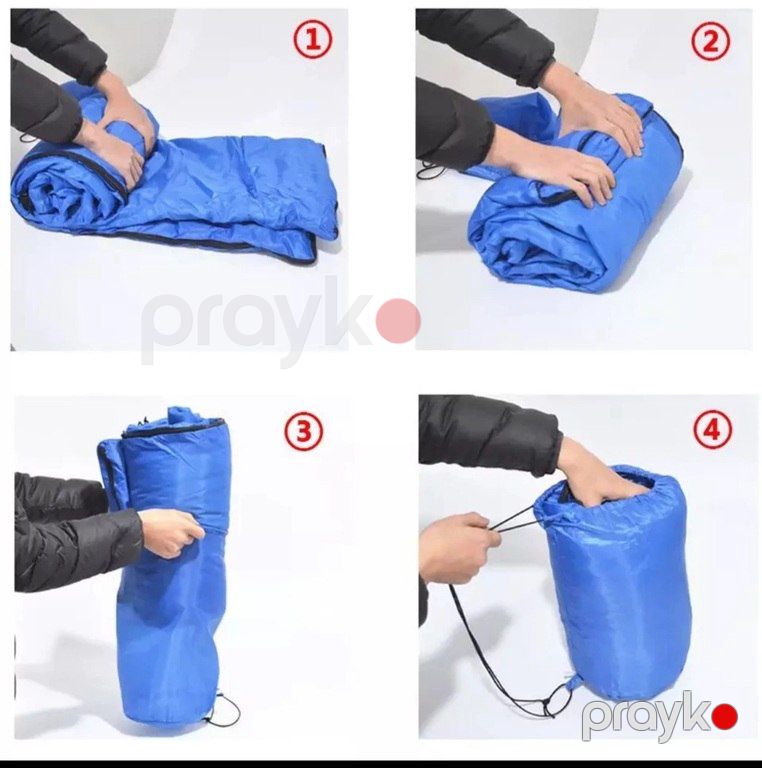 ①
②
prayk
③
④
prayk