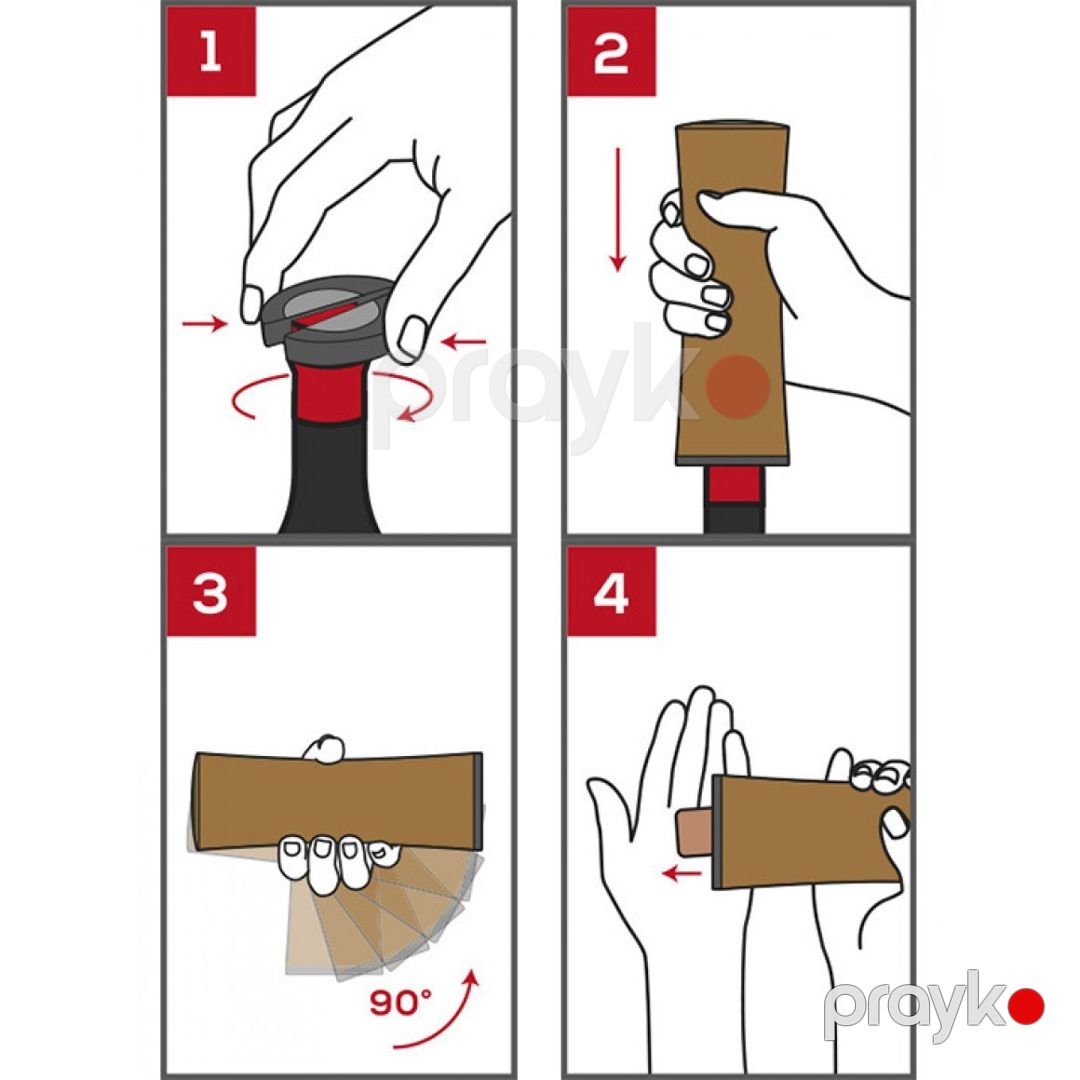 1

2

prayk

3

90°

4

prayk