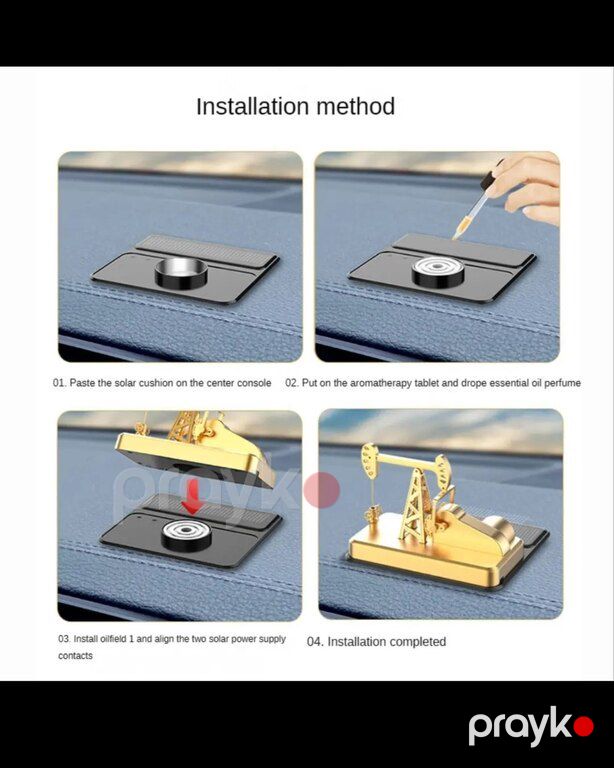 Installation method

01. Paste the solar cushion on the center console

02. Put on the aromatherapy tablet and drope essential oil perfume

prayk

03. Install oilfield 1 and align the two solar power supply contacts

04. Installation completed

prayk