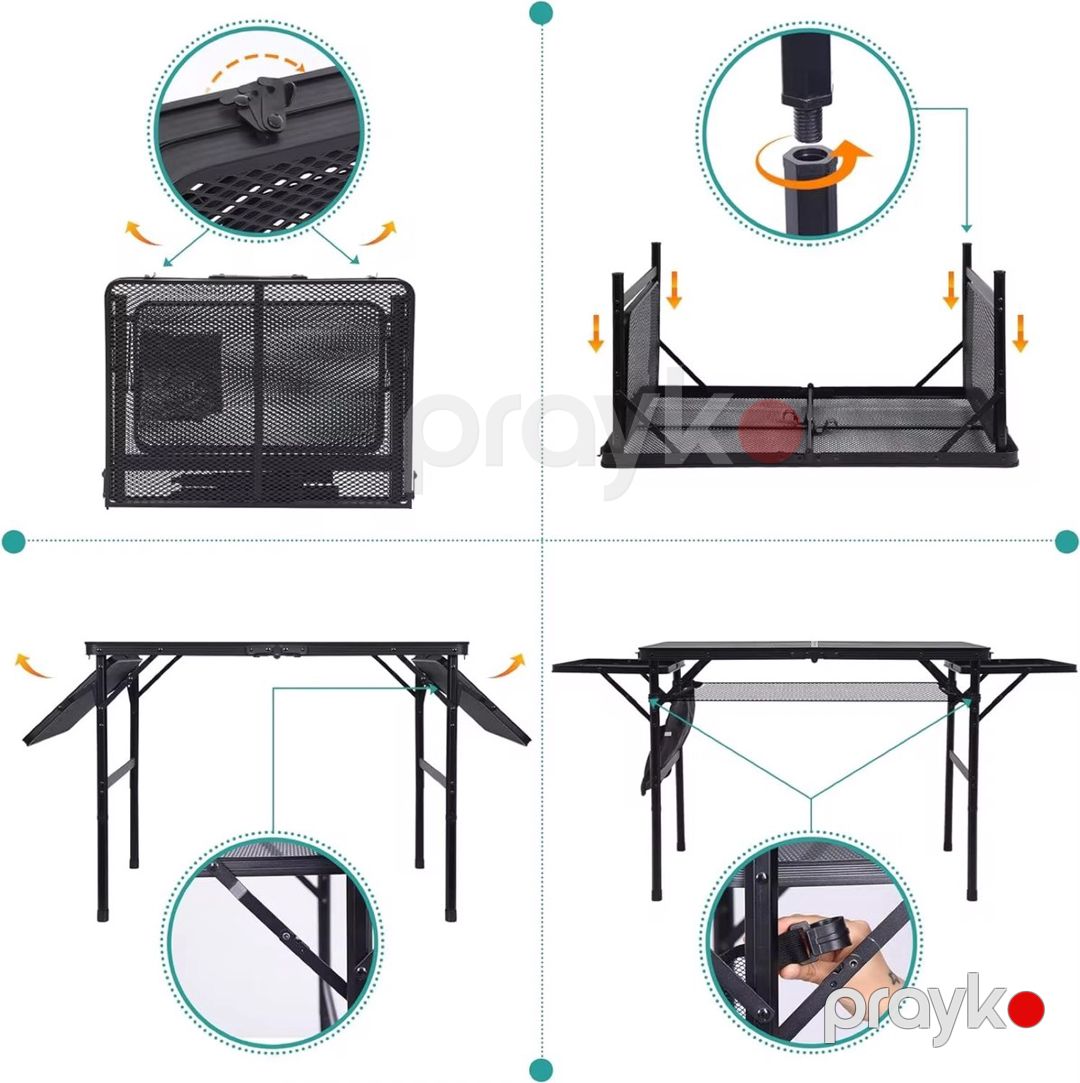 prayk

prayk