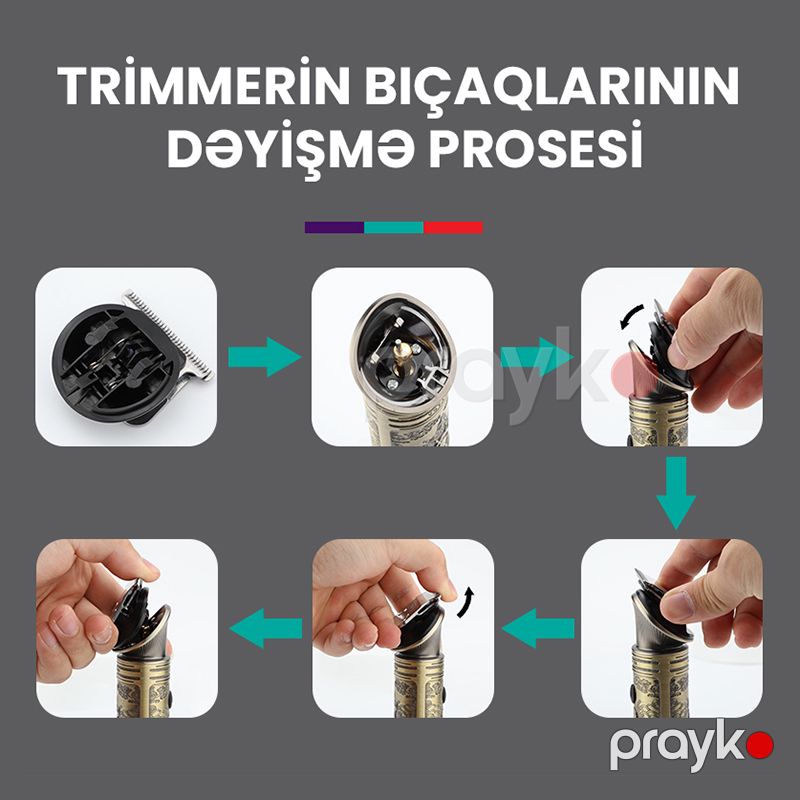 TRİMMERİN BIÇAQLARININ DƏYİŞMƏ PROSESİ

prayko

prayko