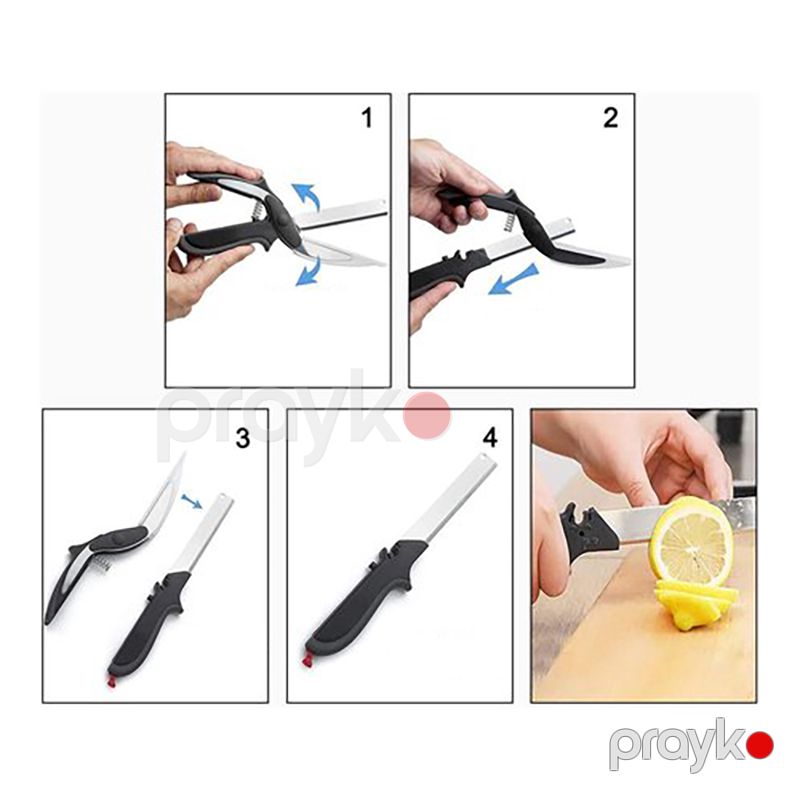 1

2

prayko

3

4

prayko