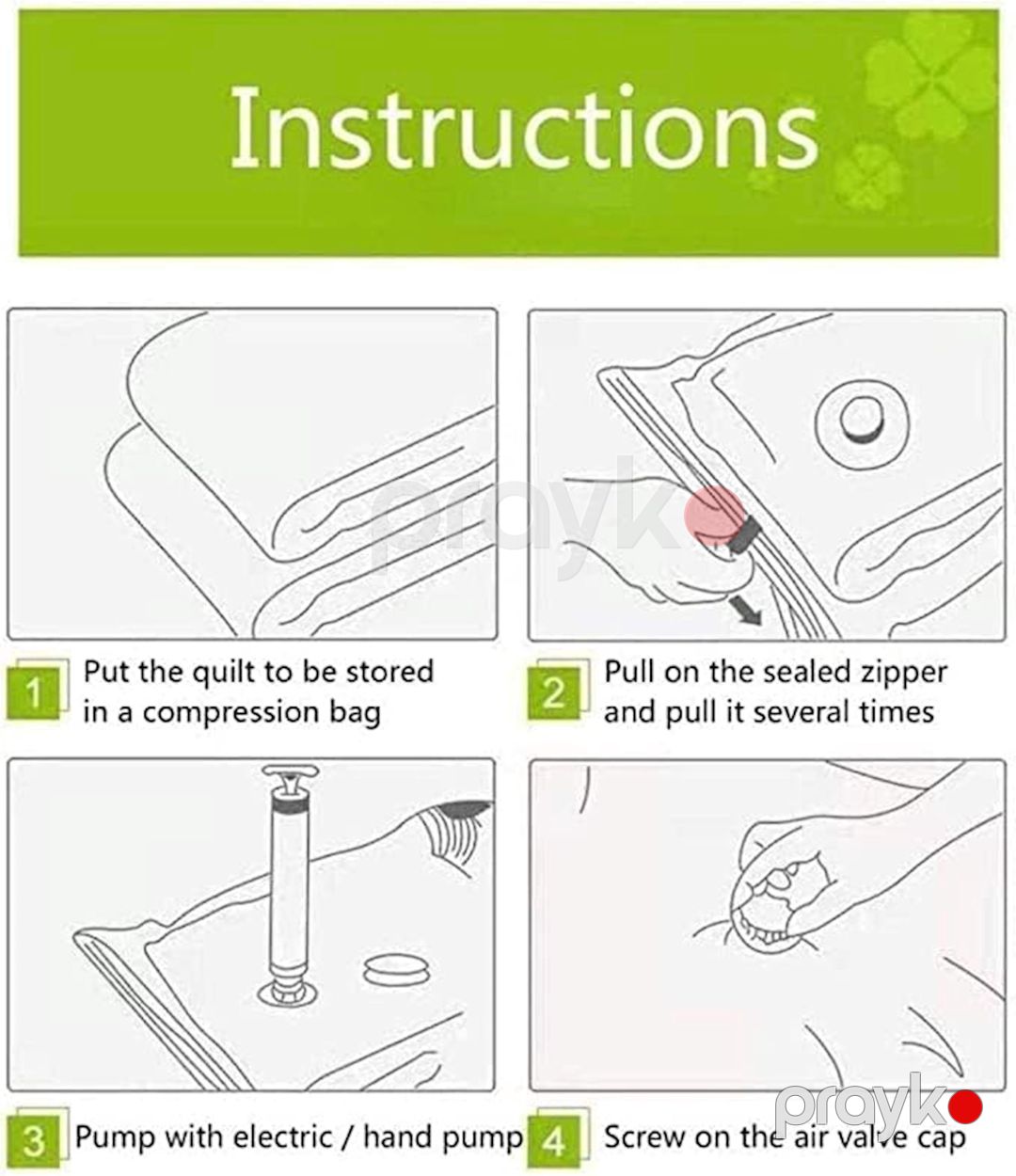 Instructions

prayk

1 Put the quilt to be stored in a compression bag

2 Pull on the sealed zipper and pull it several times

3 Pump with electric / hand pump

4 Screw on the air valve cap

prayk