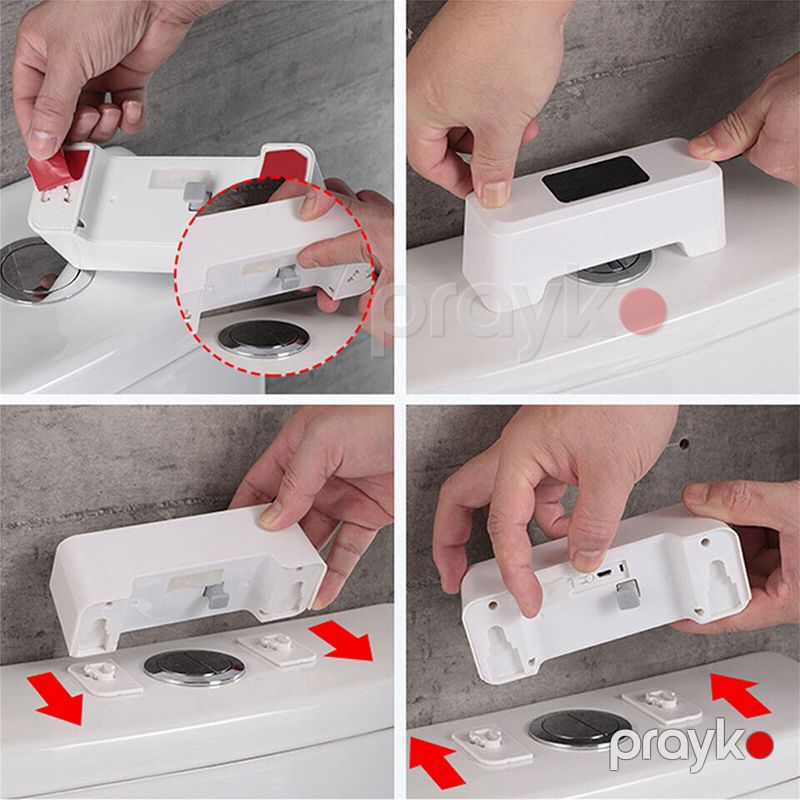 prayk

prayk