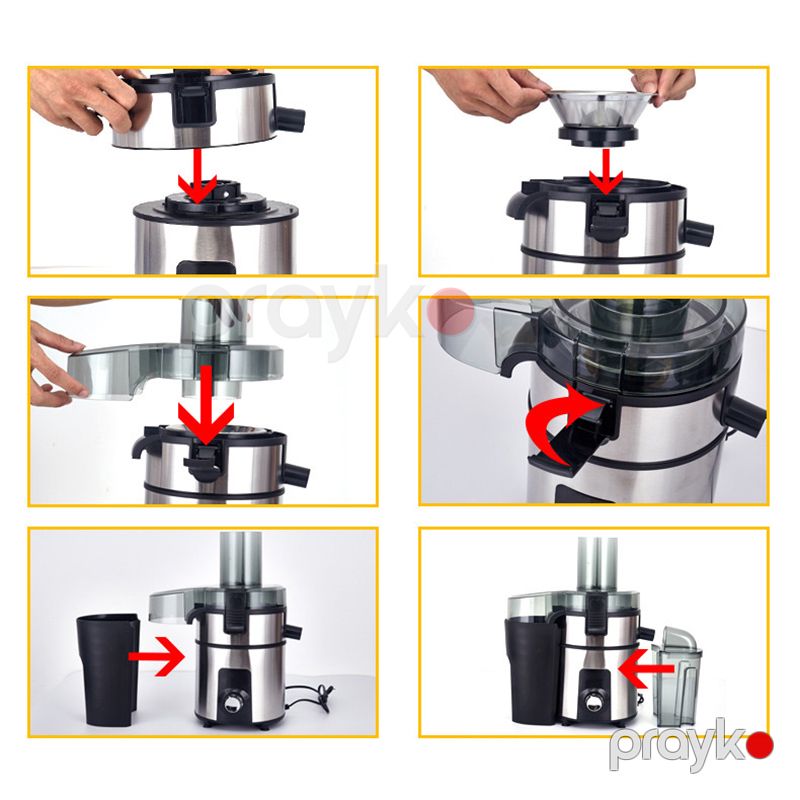 prayk
prayk