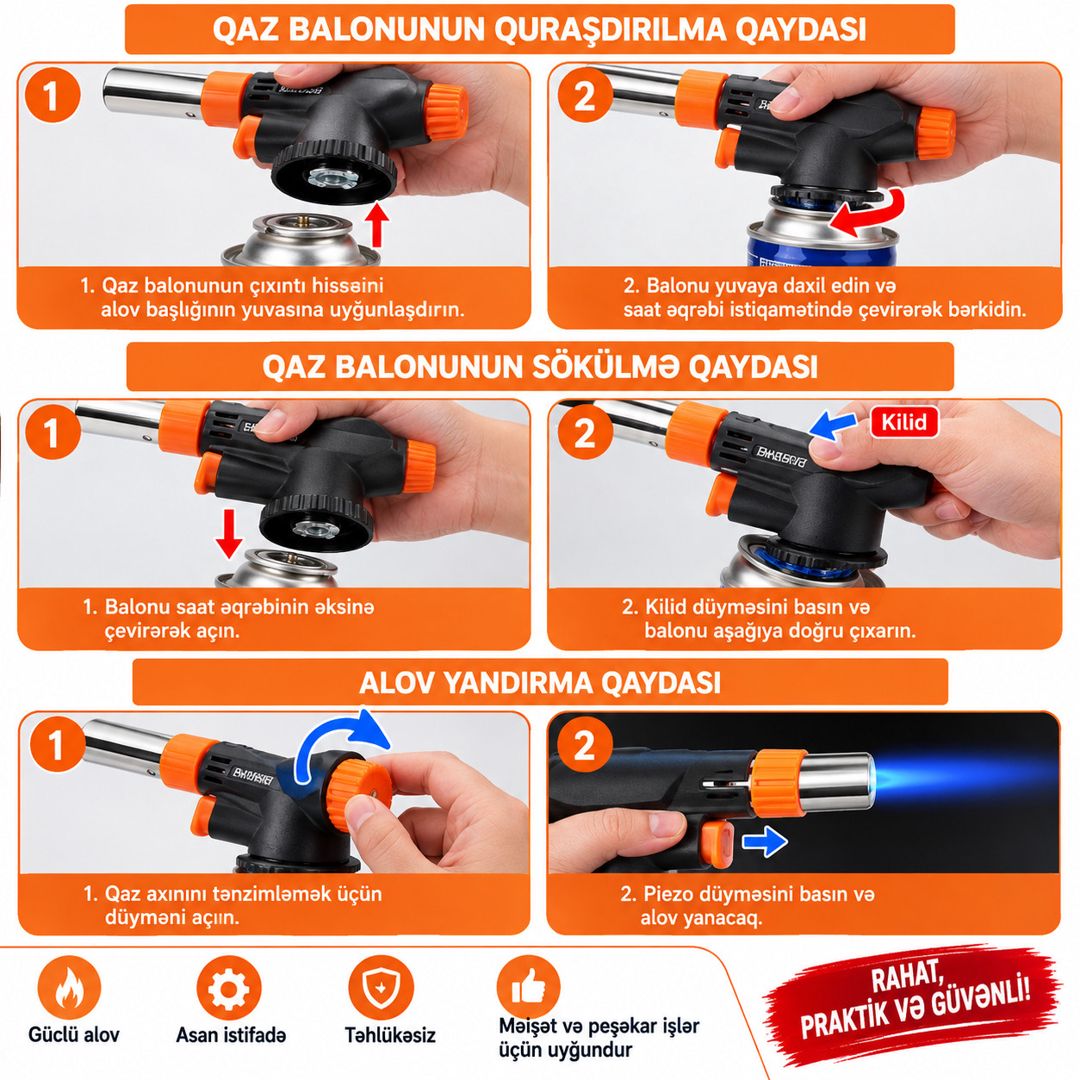 QAZ BALONUNUN QURAŞDIRILMA QAYDASI

1

1. Qaz balonunun çıxıntı hissəini alov başlığının yuvasına uyğunlaşdırın.

2

2. Balonu yuvaya daxil edin və saat əqrəbi istiqamətində çevirərək bərkidin.

QAZ BALONUNUN SÖKÜLMƏ QAYDASI

1

1. Balonu saat əqrəbinin əksinə çevirərək açın.

2

Kilid

2. Kilid düyməsini basın və balonu aşağıya doğru çıxarın.

ALOV YANDIRMA QAYDASI

1

1. Qaz axınını tənzimləmək üçün düyməni açın.

2

2. Piezo düyməsini basın və alov yanacaq.

Güclü alov

Asan istifadə

Təhlükəsiz

Məişət və peşəkar işlər üçün uyğundur

RAHAT, PRAKTİK VƏ GÜVƏNLİ!