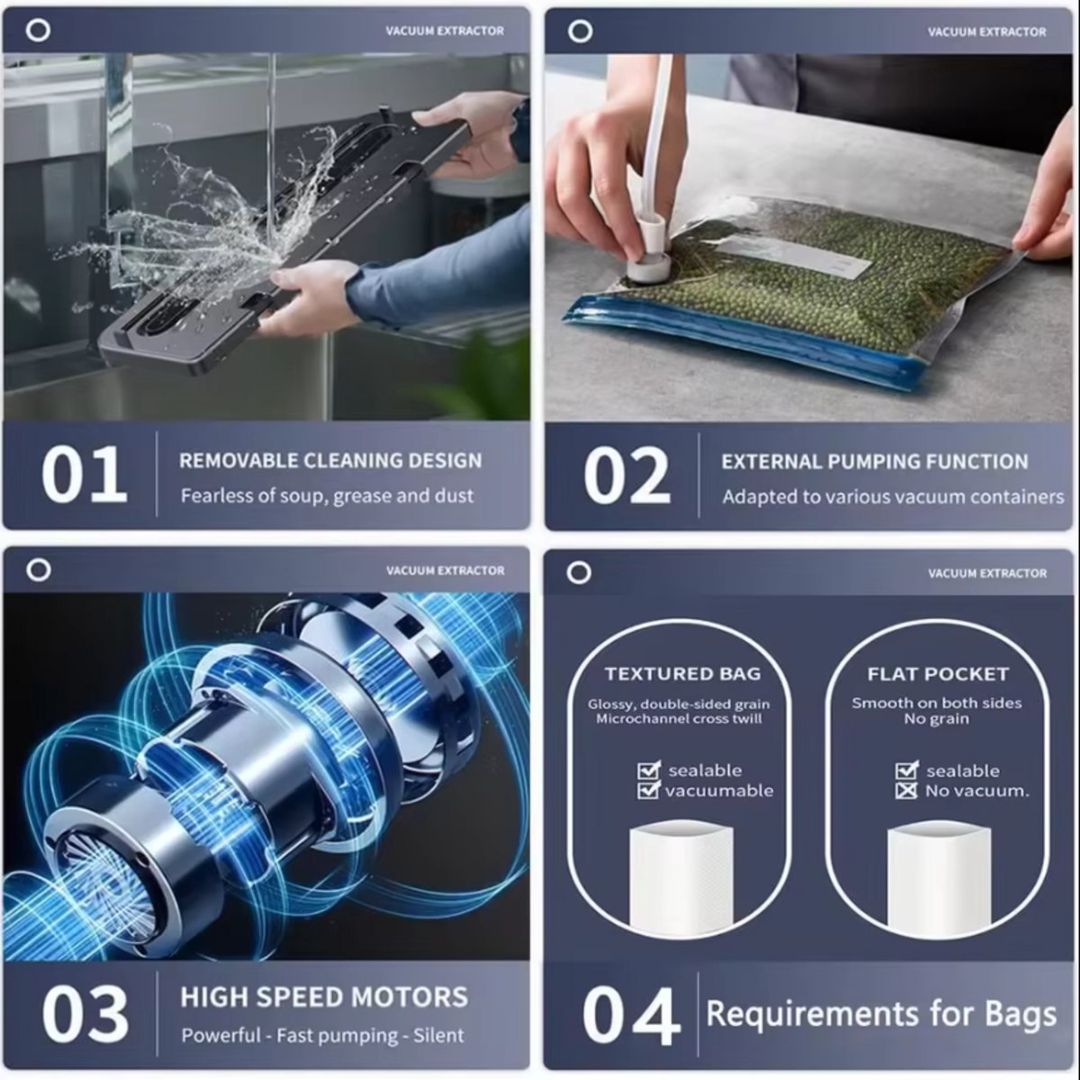 VACUUM EXTRACTOR

01

REMOVABLE CLEANING DESIGN

Fearless of soup, grease and dust

VACUUM EXTRACTOR

02

EXTERNAL PUMPING FUNCTION

Adapted to various vacuum containers

VACUUM EXTRACTOR

03

HIGH SPEED MOTORS

Powerful - Fast pumping - Silent

VACUUM EXTRACTOR

TEXTURED BAG

Glossy, double-sided grain
Microchannel cross twill

☑ sealable
☑ vacuumable

FLAT POCKET

Smooth on both sides
No grain

☑ sealable
☒ No vacuum.

04

Requirements for Bags